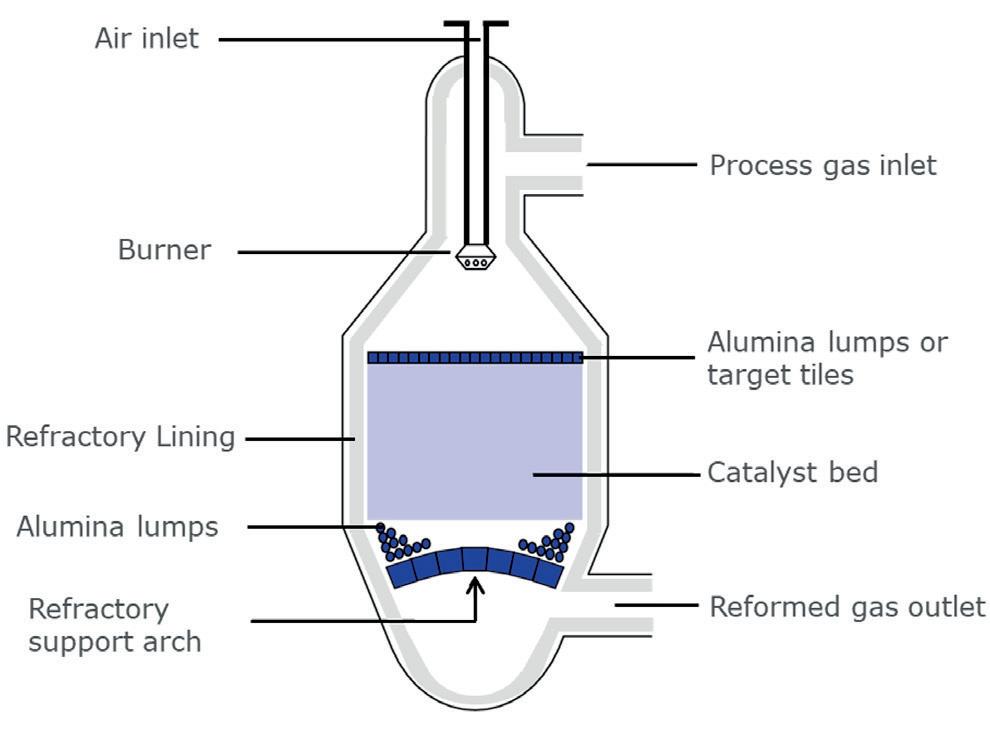 Air inlet

Process gas inlet

Burner

Alumina lumps or target tiles

Refractory Lining

Catalyst bed

Alumina lumps

Refractory support arch

Reformed gas outlet