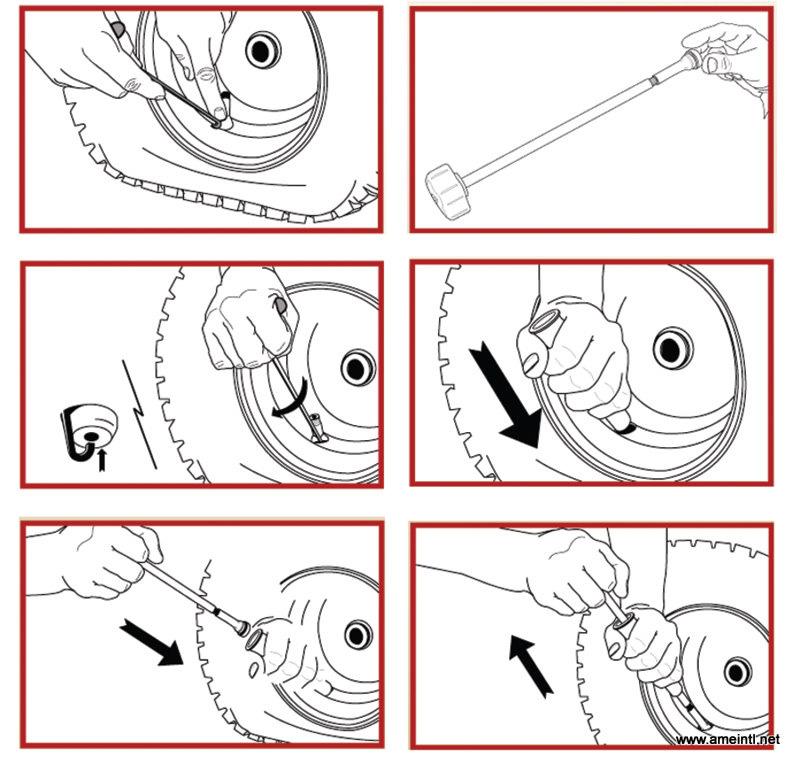 www.ameintl.net