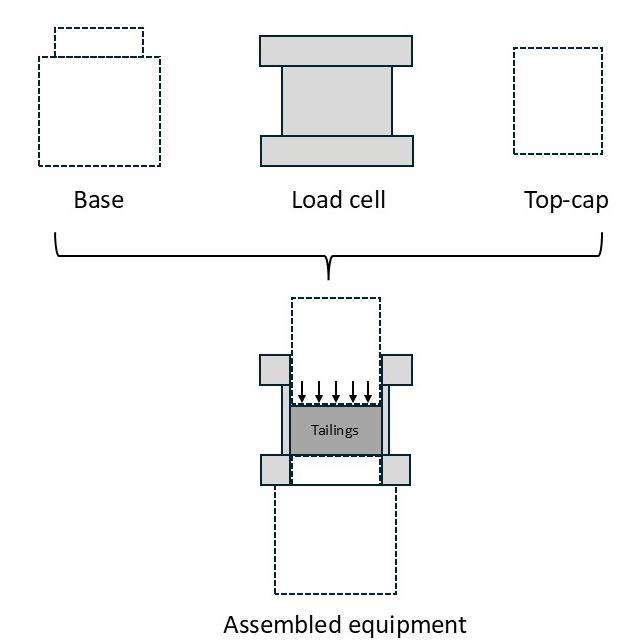 Base

Load cell

Top-cap

Tailings

Assembled equipment