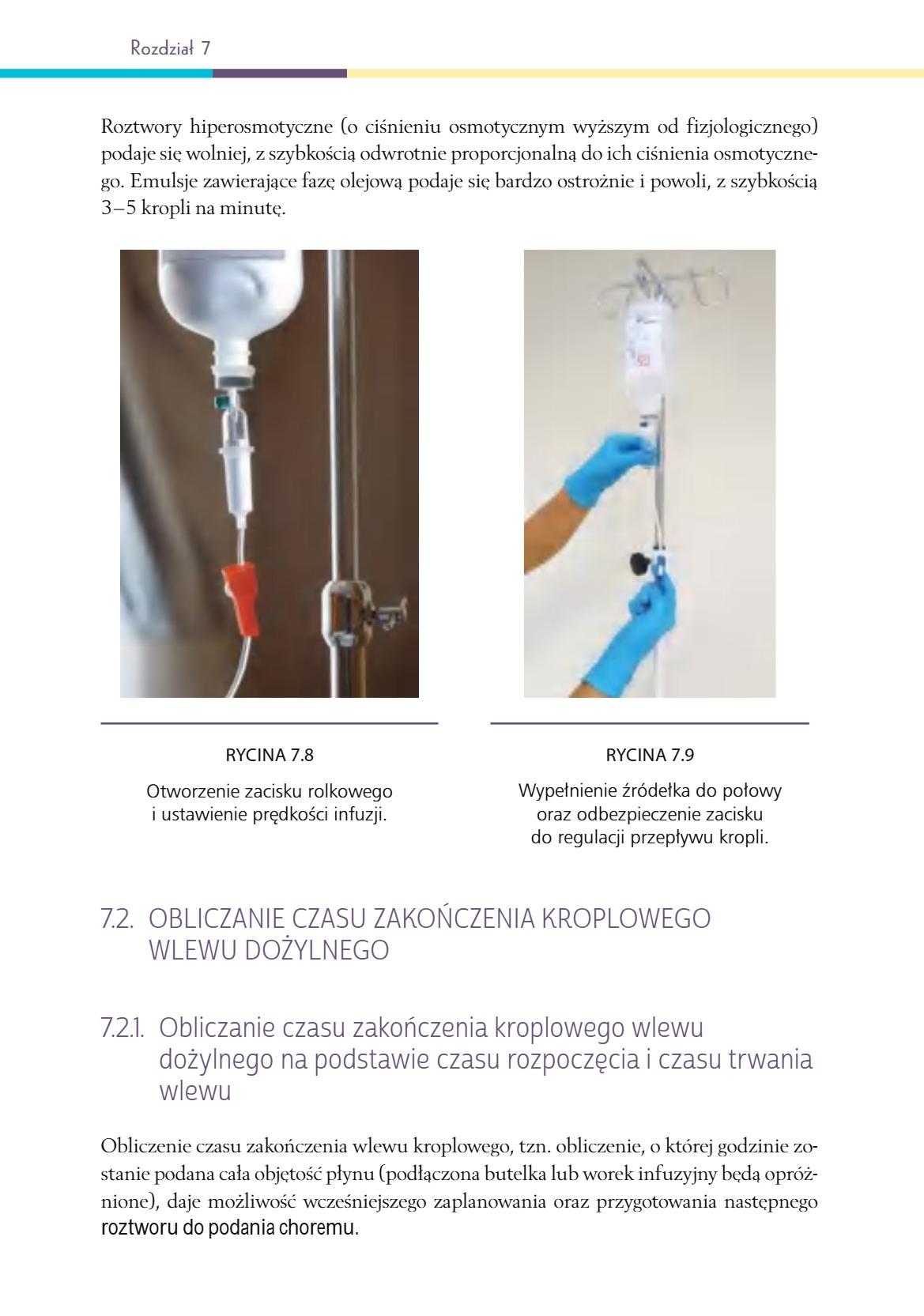 Rozdział 7

Roztwory hiperosmotyczne (o ciśnieniu osmotycznym wyższym od fizjologicznego) podaje się wolniej, z szybkością odwrotnie proporcjonalną do ich ciśnienia osmotycznego. Emulsje zawierające fazę olejową podaje się bardzo ostrożnie i powoli, z szybkością 3–5 kropli na minutę.

RYCINA 7.8

Otworzenie zacisku rolkowego i ustawienie prędkości infuzji.

RYCINA 7.9

Wypełnienie źródełka do połowy oraz odbezpieczenie zacisku do regulacji przepływu kropli.

7.2. OBLICZANIE CZASU ZAKOŃCZENIA KROPLOWEGO WLEWU DOŻYLNEGO

7.2.1. Obliczanie czasu zakończenia kroplowego wlewu dożylnego na podstawie czasu rozpoczęcia i czasu trwania wlewu

Obliczenie czasu zakończenia wlewu kroplowego, tzn. obliczenie, o której godzinie zostanie podana cała objętość płynu (podłączona butelka lub worek infuzyjny będą opróżnione), daje możliwość wcześniejszego zaplanowania oraz przygotowania następnego roztworu do podania choremu.