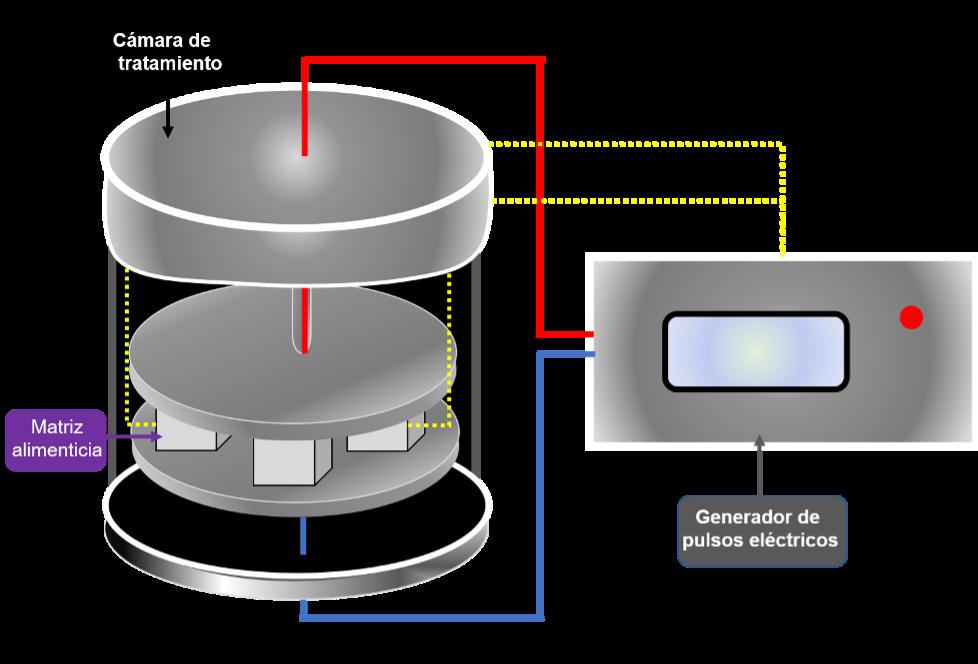 Cámara de tratamiento

Matriz alimenticia

Generador de pulsos eléctricos