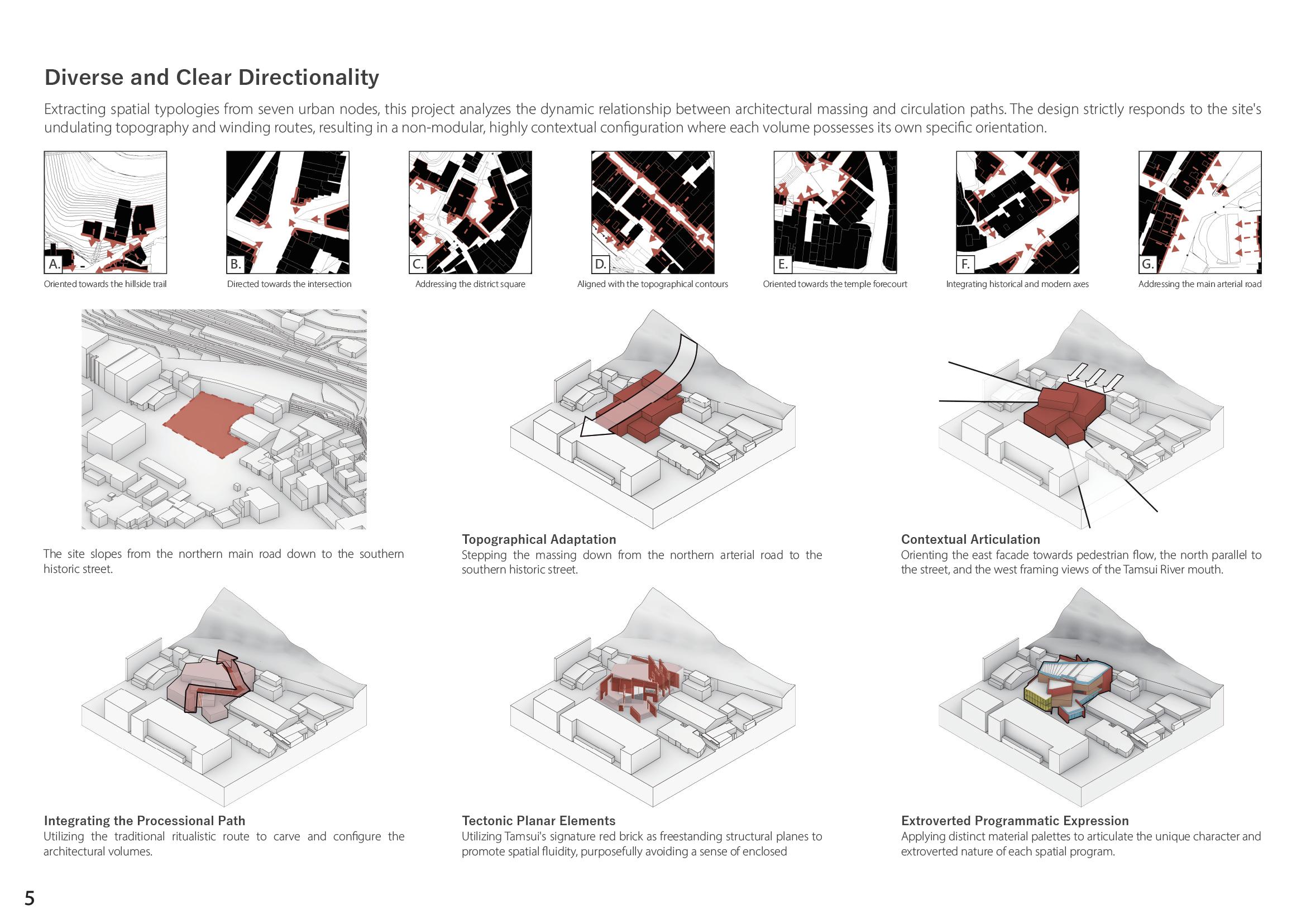 Diverse and Clear Directionality

Extracting spatial typologies from seven urban nodes, this project analyzes the dynamic relationship between architectural massing and circulation paths. The design strictly responds to the site's undulating topography and winding routes, resulting in a non-modular, highly contextual configuration where each volume possesses its own specific orientation.

A.
Oriented towards the hillside trail

B.
Directed towards the intersection

C.
Addressing the district square

D.
Aligned with the topographical contours

E.
Oriented towards the temple forecourt

F.
Integrating historical and modern axes

G.
Addressing the main arterial road

The site slopes from the northern main road down to the southern historic street.

Topographical Adaptation
Stepping the massing down from the northern arterial road to the southern historic street.

Contextual Articulation
Orienting the east facade towards pedestrian flow, the north parallel to the street, and the west framing views of the Tamsui River mouth.

Integrating the Processional Path
Utilizing the traditional ritualistic route to carve and configure the architectural volumes.

Tectonic Planar Elements
Utilizing Tamsui's signature red brick as freestanding structural planes to promote spatial fluidity, purposefully avoiding a sense of enclosed

Extroverted Programmatic Expression
Applying distinct material palettes to articulate the unique character and extroverted nature of each spatial program.

5