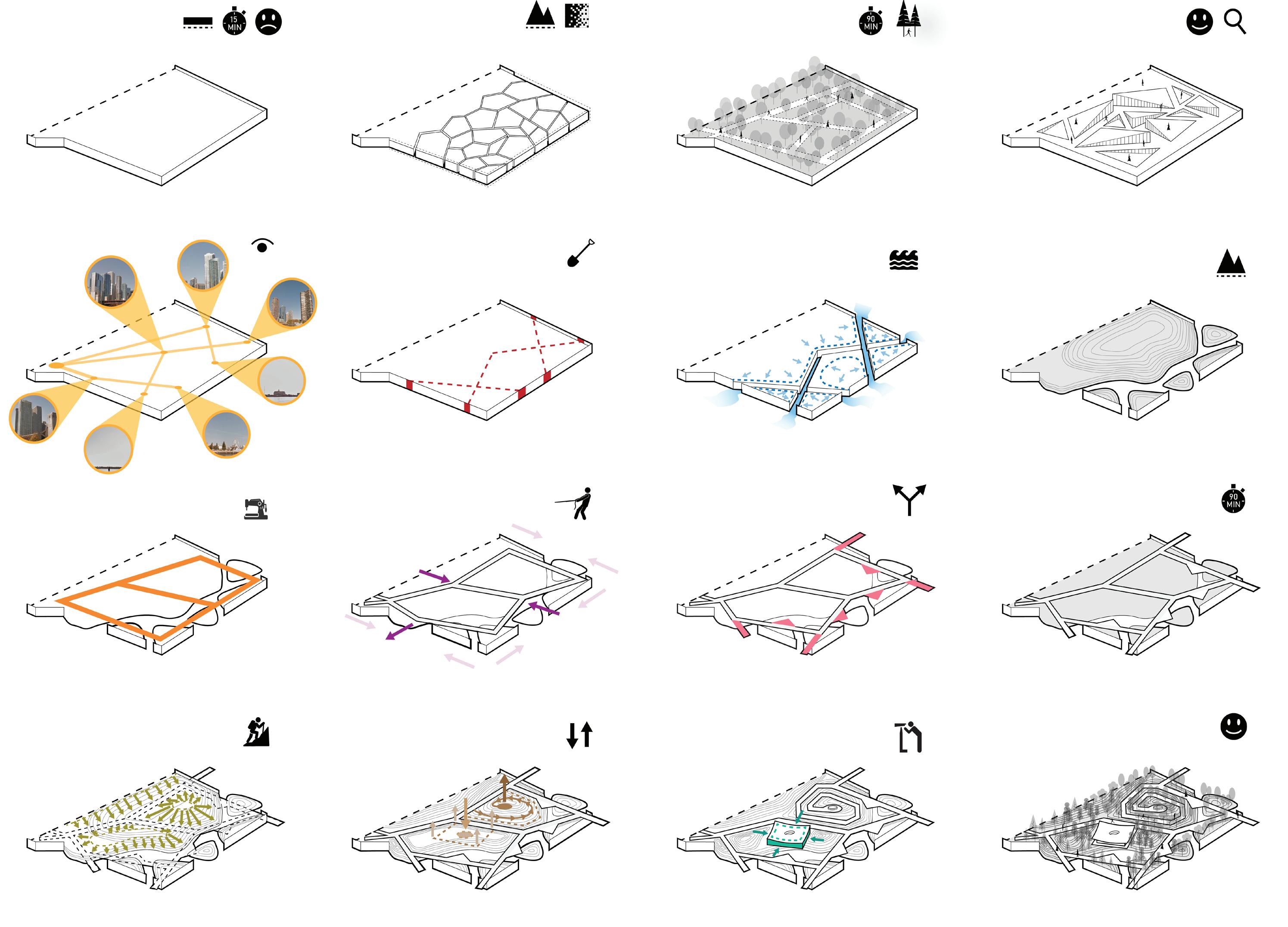 15 MIN

90 MIN

90 MIN