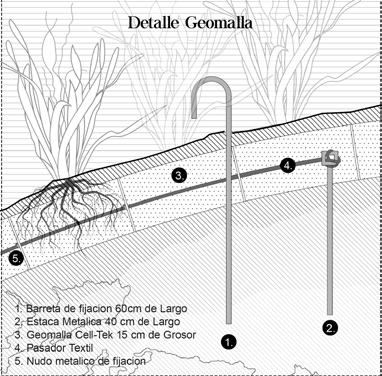 Detalle Geomalla

3.

4.

5.

1. Barreta de fijacion 60cm de Largo
2. Estaca Metalica 40 cm de Largo
3. Geomalla Cell-Tek 15 cm de Grosor
4. Pasador Textil
5. Nudo metalico de fijacion

1.

2.