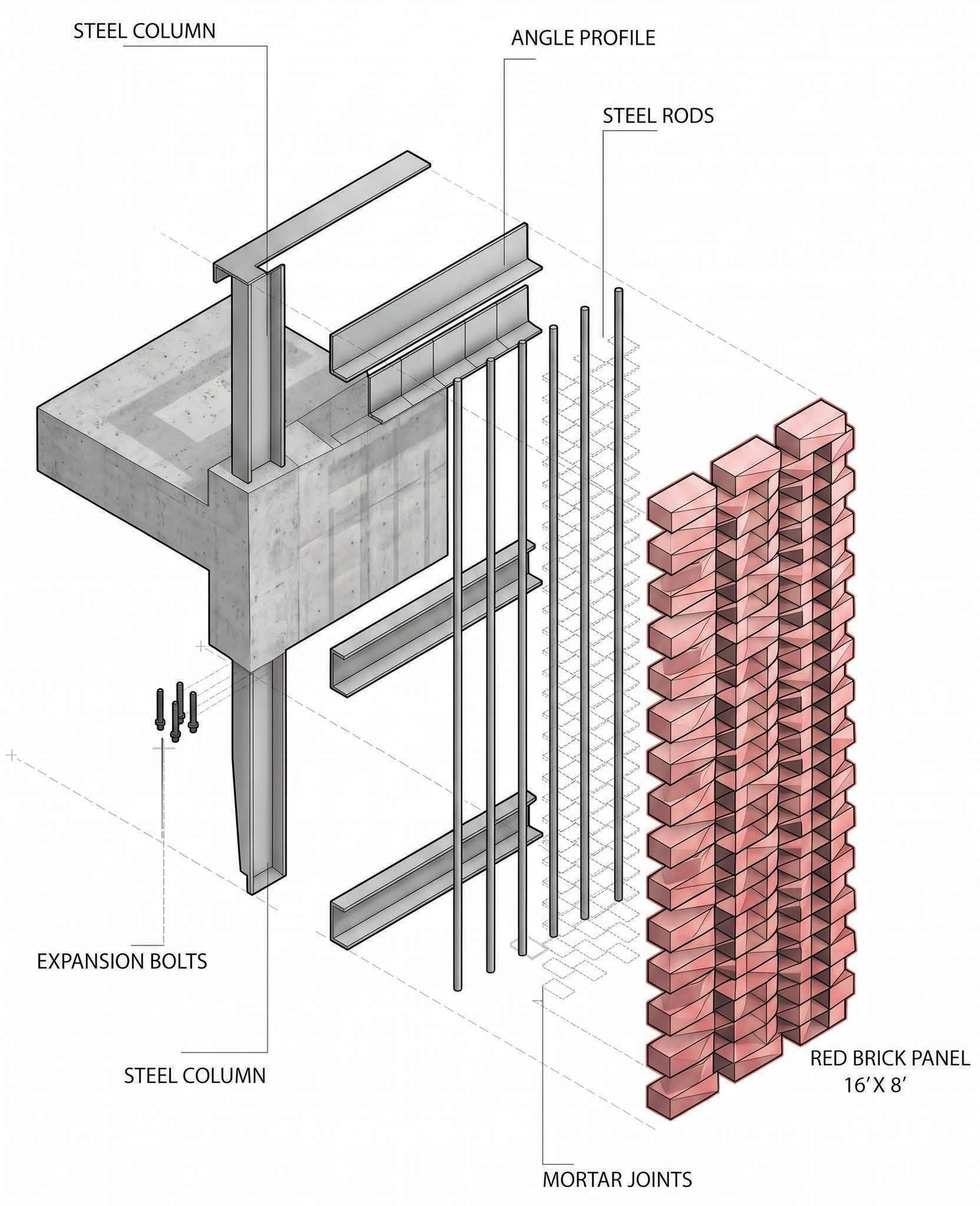 STEEL COLUMN

ANGLE PROFILE

STEEL RODS

EXPANSION BOLTS

STEEL COLUMN

RED BRICK PANEL
16' X 8'

MORTAR JOINTS