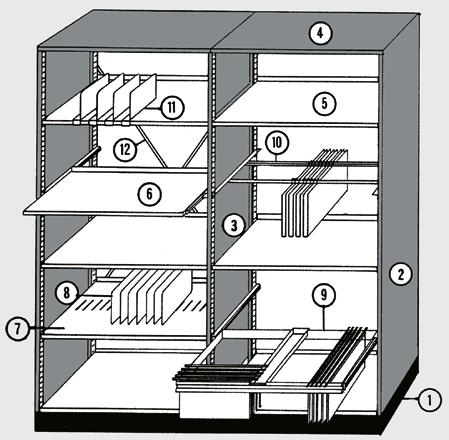 4
11
5
12
10
6
3
2
8
9
7
1