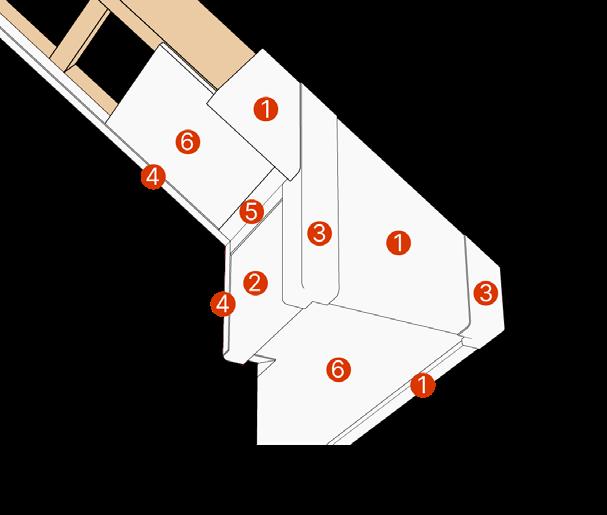 1
6
4
5
3
1
2
4
3
6
1