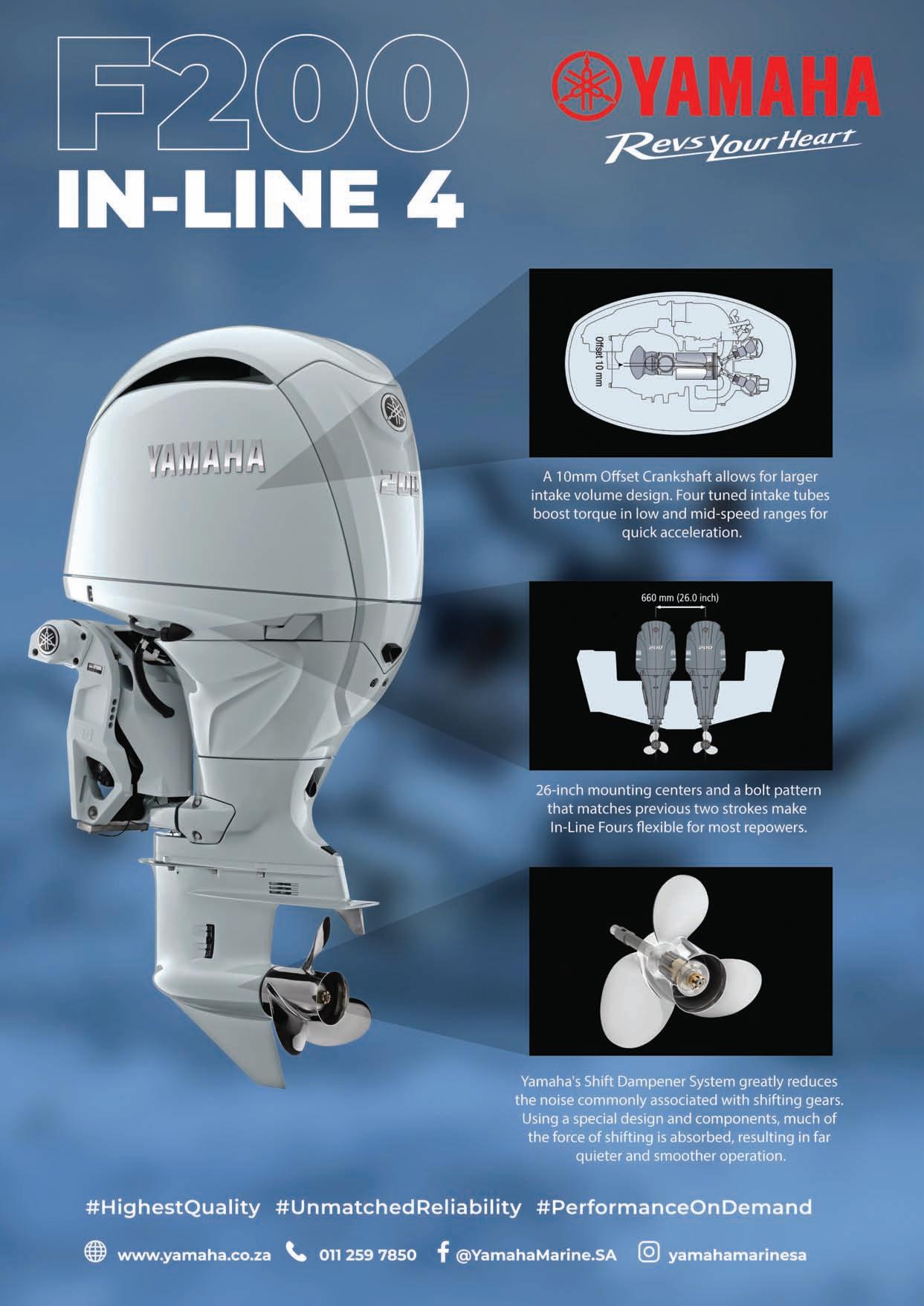 F200
IN-LINE 4

YAMAHA
Revs Your Heart

YAMAHA
200

Offset 10 mm

A 10mm Offset Crankshaft allows for larger intake volume design. Four tuned intake tubes boost torque in low and mid-speed ranges for quick acceleration.

660 mm (26.0 inch)

26-inch mounting centers and a bolt pattern that matches previous two strokes make In-Line Fours flexible for most repowers.

Yamaha's Shift Dampener System greatly reduces the noise commonly associated with shifting gears. Using a special design and components, much of the force of shifting is absorbed, resulting in far quieter and smoother operation.

#HighestQuality #UnmatchedReliability #PerformanceOnDemand

www.yamaha.co.za 011 259 7850 @YamahaMarine.SA yamahamarinesa