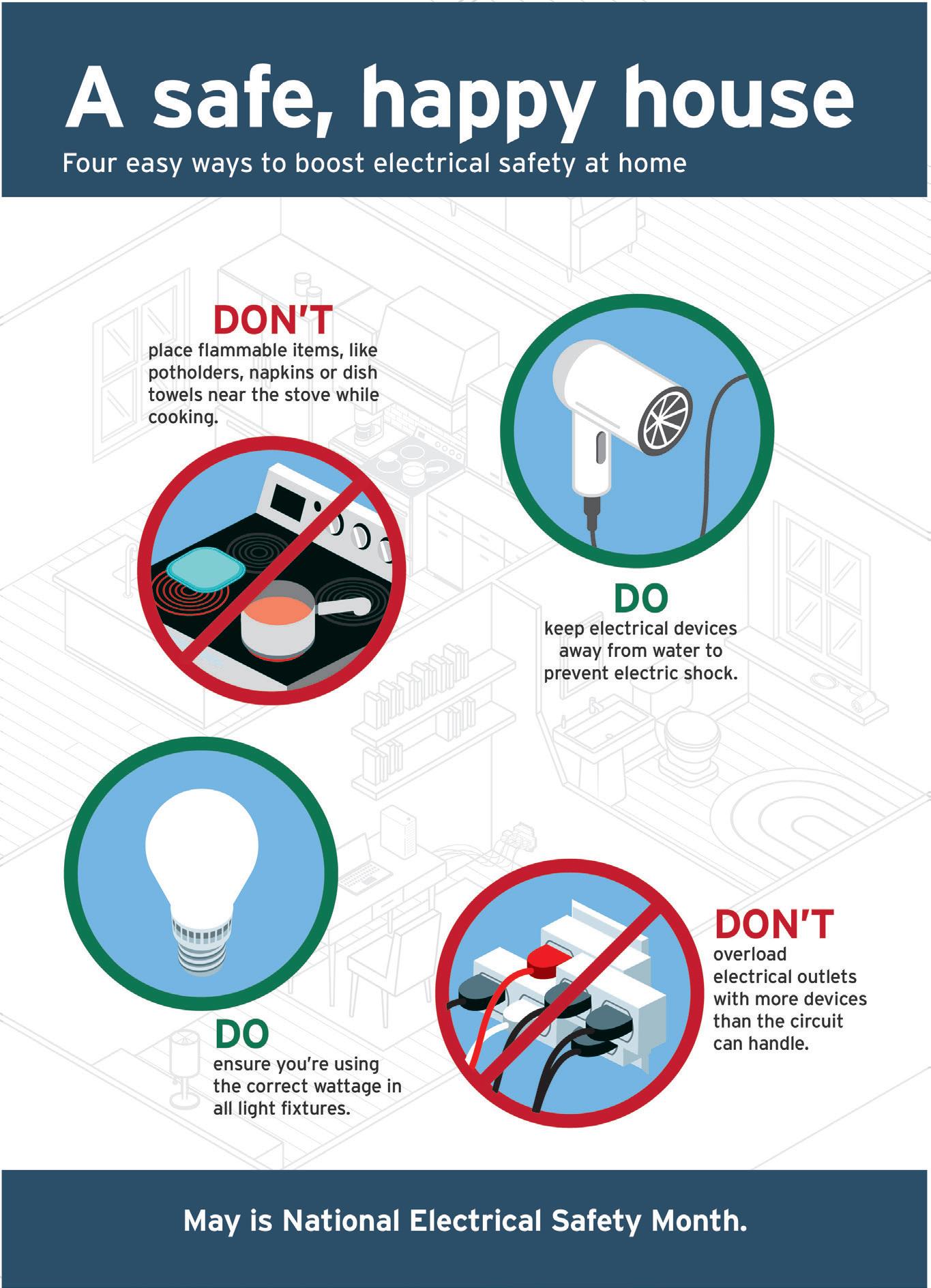 A safe, happy house

Four easy ways to boost electrical safety at home

DON'T
place flammable items, like potholders, napkins or dish towels near the stove while cooking.

DO
keep electrical devices away from water to prevent electric shock.

DO
ensure you're using the correct wattage in all light fixtures.

DON'T
overload electrical outlets with more devices than the circuit can handle.

May is National Electrical Safety Month.