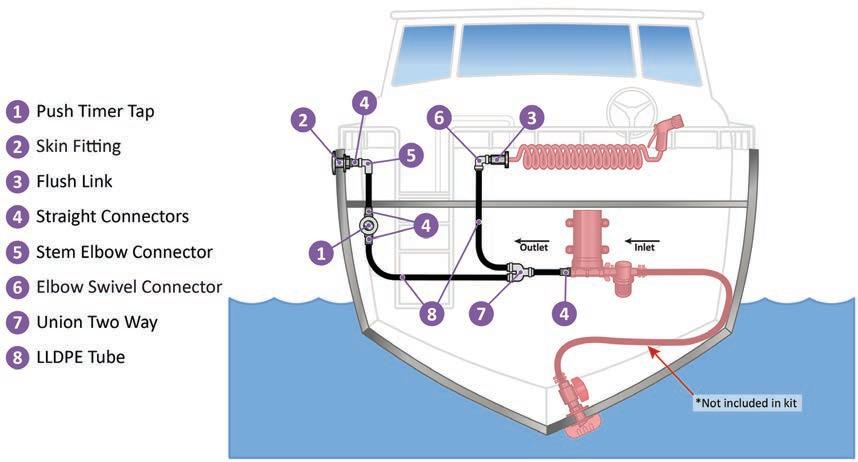 1 Push Timer Tap
2 Skin Fitting
3 Flush Link
4 Straight Connectors
5 Stem Elbow Connector
6 Elbow Swivel Connector
7 Union Two Way
8 LLDPE Tube

2
4
5
6
3
4
1
Outlet
Inlet
8
7
4
*Not included in kit