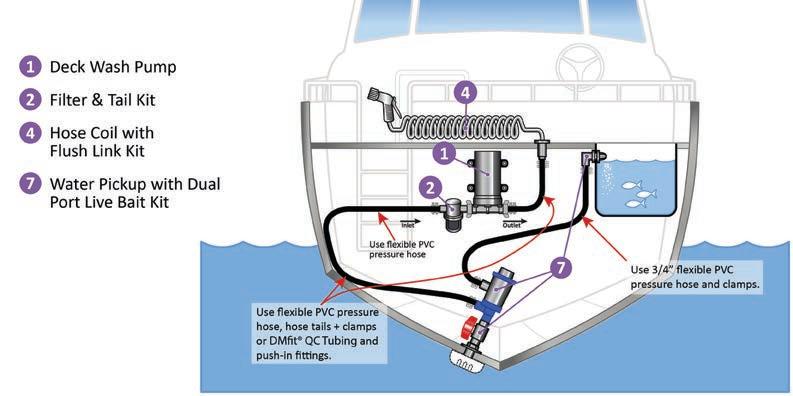 1 Deck Wash Pump

2 Filter & Tail Kit

4 Hose Coil with Flush Link Kit

7 Water Pickup with Dual Port Live Bait Kit

4

1

2

Inlet

Outlet

Use flexible PVC pressure hose

7

Use 3/4" flexible PVC pressure hose and clamps.

Use flexible PVC pressure hose, hose tails + clamps or DMfit® QC Tubing and push-in fittings.