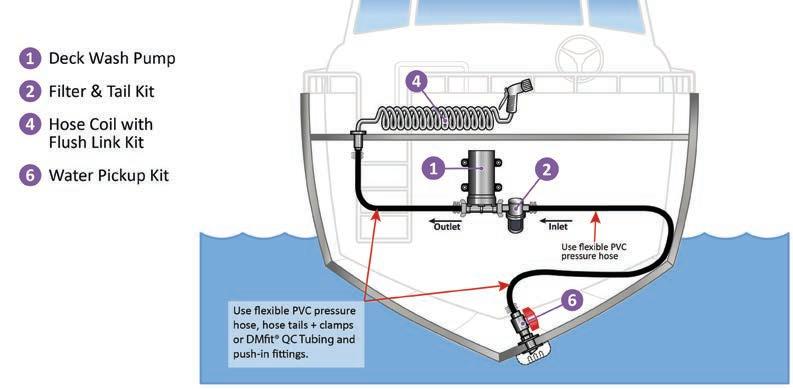 1 Deck Wash Pump

2 Filter & Tail Kit

4 Hose Coil with Flush Link Kit

6 Water Pickup Kit

4

1

2

Outlet

Inlet

Use flexible PVC pressure hose

6

Use flexible PVC pressure hose, hose tails + clamps or DMfit® QC Tubing and push-in fittings.