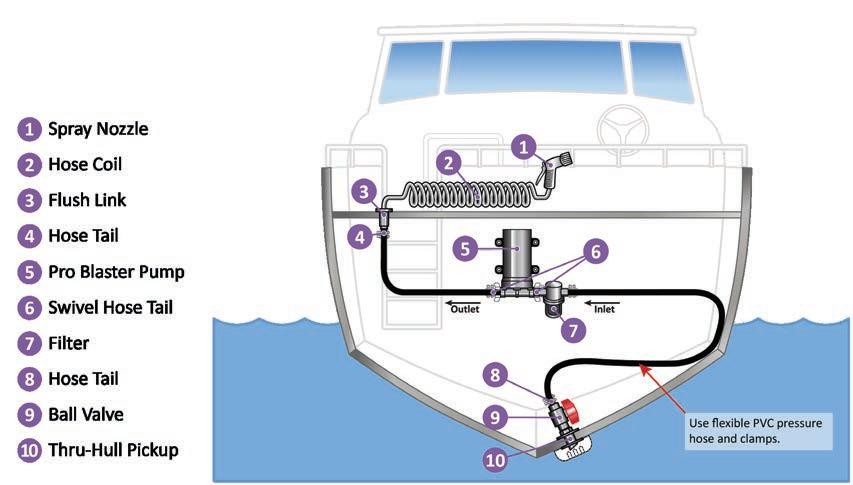 1 Spray Nozzle
2 Hose Coil
3 Flush Link
4 Hose Tail
5 Pro Blaster Pump
6 Swivel Hose Tail
7 Filter
8 Hose Tail
9 Ball Valve
10 Thru-Hull Pickup

1
2
3
4
5
6
Outlet
Inlet
7
8
9
10
Use flexible PVC pressure hose and clamps.