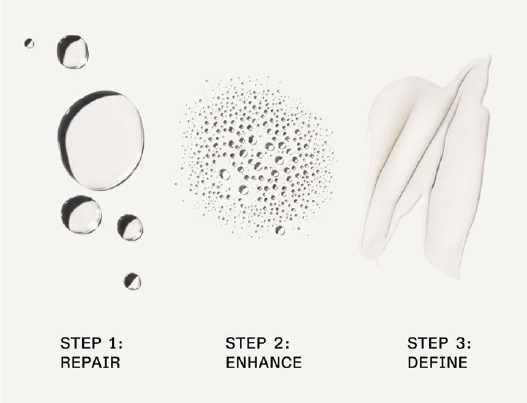 STEP 1:
REPAIR

STEP 2:
ENHANCE

STEP 3:
DEFINE