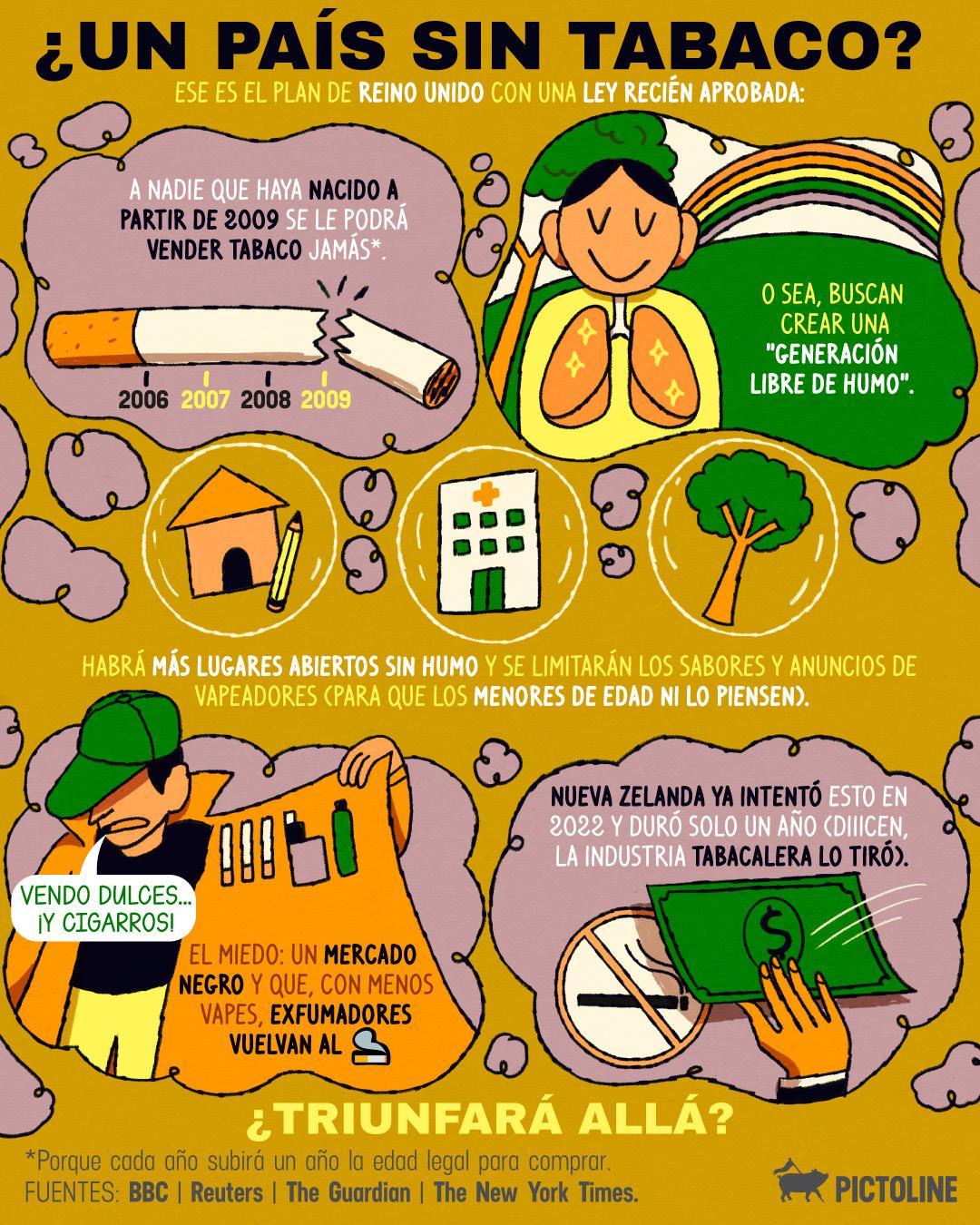 ¿UN PAÍS SIN TABACO?

ESE ES EL PLAN DE REINO UNIDO CON UNA LEY RECIÉN APROBADA:

A NADIE QUE HAYA NACIDO A PARTIR DE 2009 SE LE PODRÁ VENDER TABACO JAMÁS*.

2006 2007 2008 2009

O SEA, BUSCAN CREAR UNA "GENERACIÓN LIBRE DE HUMO".

HABRÁ MÁS LUGARES ABIERTOS SIN HUMO Y SE LIMITARÁN LOS SABORES Y ANUNCIOS DE VAPEADORES (PARA QUE LOS MENORES DE EDAD NI LO PIENSEN).

VENDO DULCES... ¡Y CIGARROS!

EL MIEDO: UN MERCADO NEGRO Y QUE, CON MENOS VAPES, EXFUMADORES VUELVAN AL

NUEVA ZELANDA YA INTENTÓ ESTO EN 2022 Y DURÓ SOLO UN AÑO (DIIICEN, LA INDUSTRIA TABACALERA LO TIRÓ).

$

¿TRIUNFARÁ ALLÁ?

*Porque cada año subirá un año la edad legal para comprar.
FUENTES: BBC | Reuters | The Guardian | The New York Times.

PICTOLINE