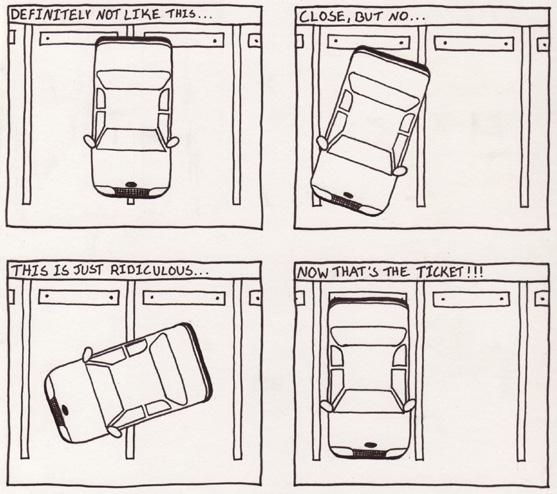 DEFINITELY NOT LIKE THIS...

CLOSE, BUT NO...

THIS IS JUST RIDICULOUS...

NOW THAT'S THE TICKET!!!