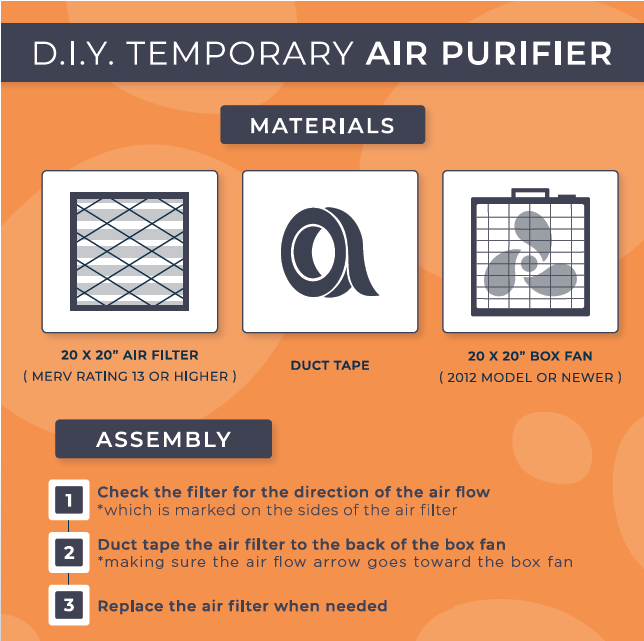 D.I.Y. TEMPORARY AIR PURIFIER

MATERIALS

20 X 20” AIR FILTER
( MERV RATING 13 OR HIGHER )

DUCT TAPE

20 X 20” BOX FAN
( 2012 MODEL OR NEWER )

ASSEMBLY

1 Check the filter for the direction of the air flow
*which is marked on the sides of the air filter

2 Duct tape the air filter to the back of the box fan
*making sure the air flow arrow goes toward the box fan

3 Replace the air filter when needed