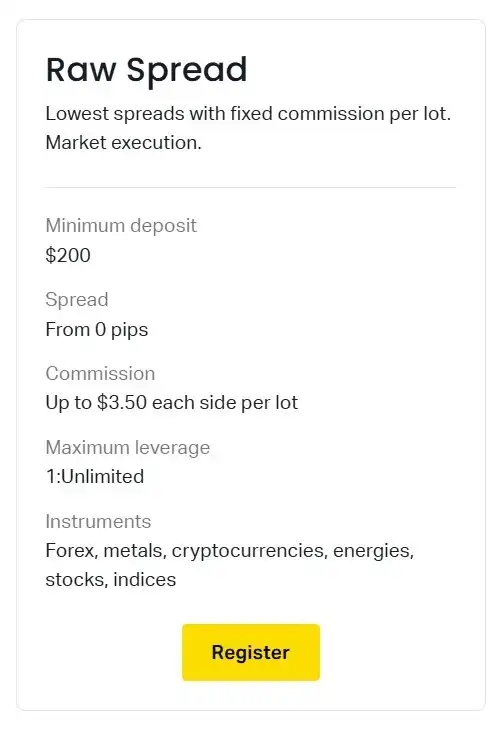 Raw Spread

Lowest spreads with fixed commission per lot. Market execution.

Minimum deposit
\$200

Spread
From 0 pips

Commission
Up to \$3.50 each side per lot

Maximum leverage
1:Unlimited

Instruments
Forex, metals, cryptocurrencies, energies, stocks, indices

Register